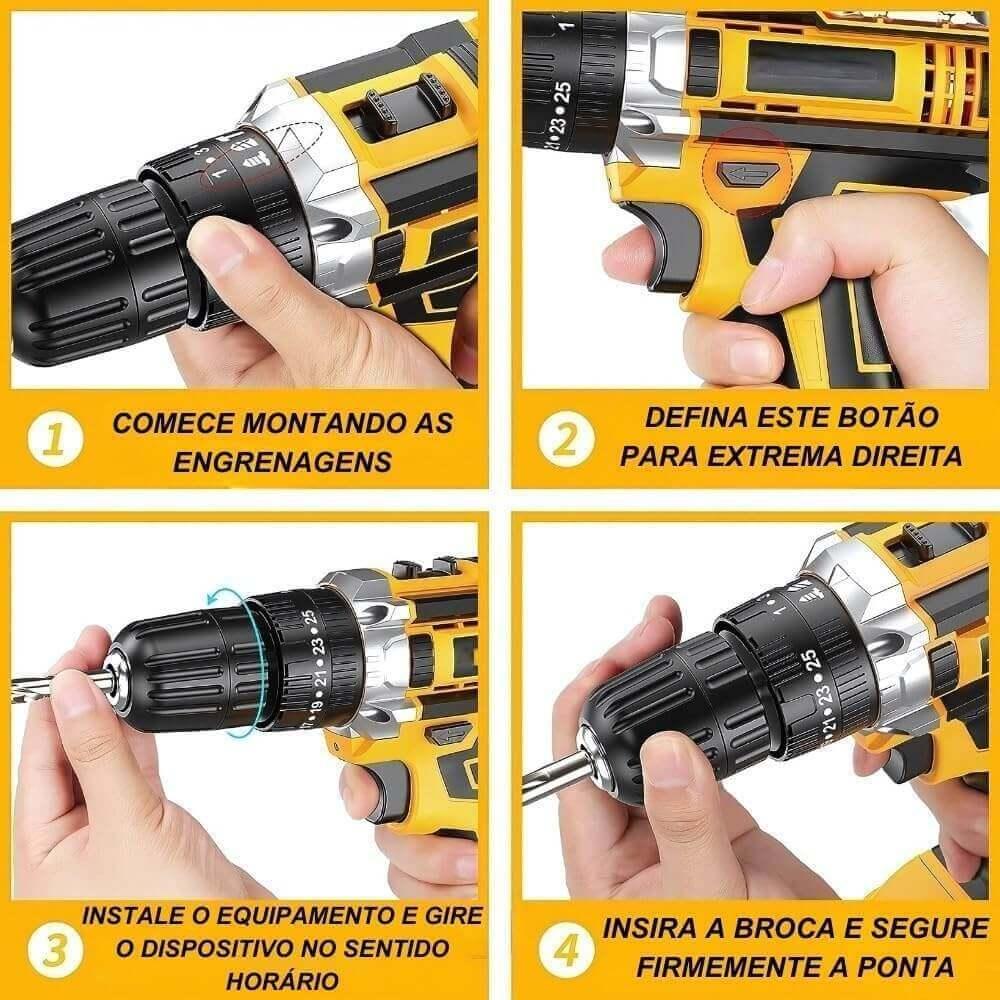 1 COMECE MONTANDO AS ENGRENAGENS

2 DEFINA ESTE BOTÃO PARA EXTREMA DIREITA

3 INSTALE O EQUIPAMENTO E GIRE O DISPOSITIVO NO SENTIDO HORÁRIO

4 INSIRA A BROCA E SEGURE FIRMEMENTE A PONTA