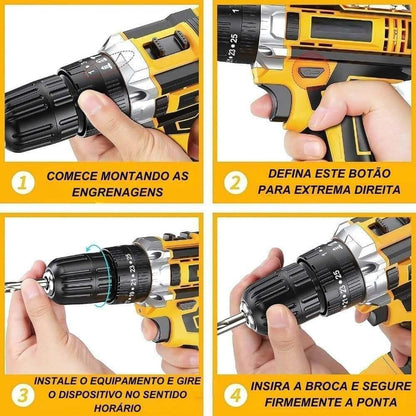 1 COMECE MONTANDO AS ENGRENAGENS

2 DEFINA ESTE BOTÃO PARA EXTREMA DIREITA

3 INSTALE O EQUIPAMENTO E GIRE O DISPOSITIVO NO SENTIDO HORÁRIO

4 INSIRA A BROCA E SEGURE FIRMEMENTE A PONTA